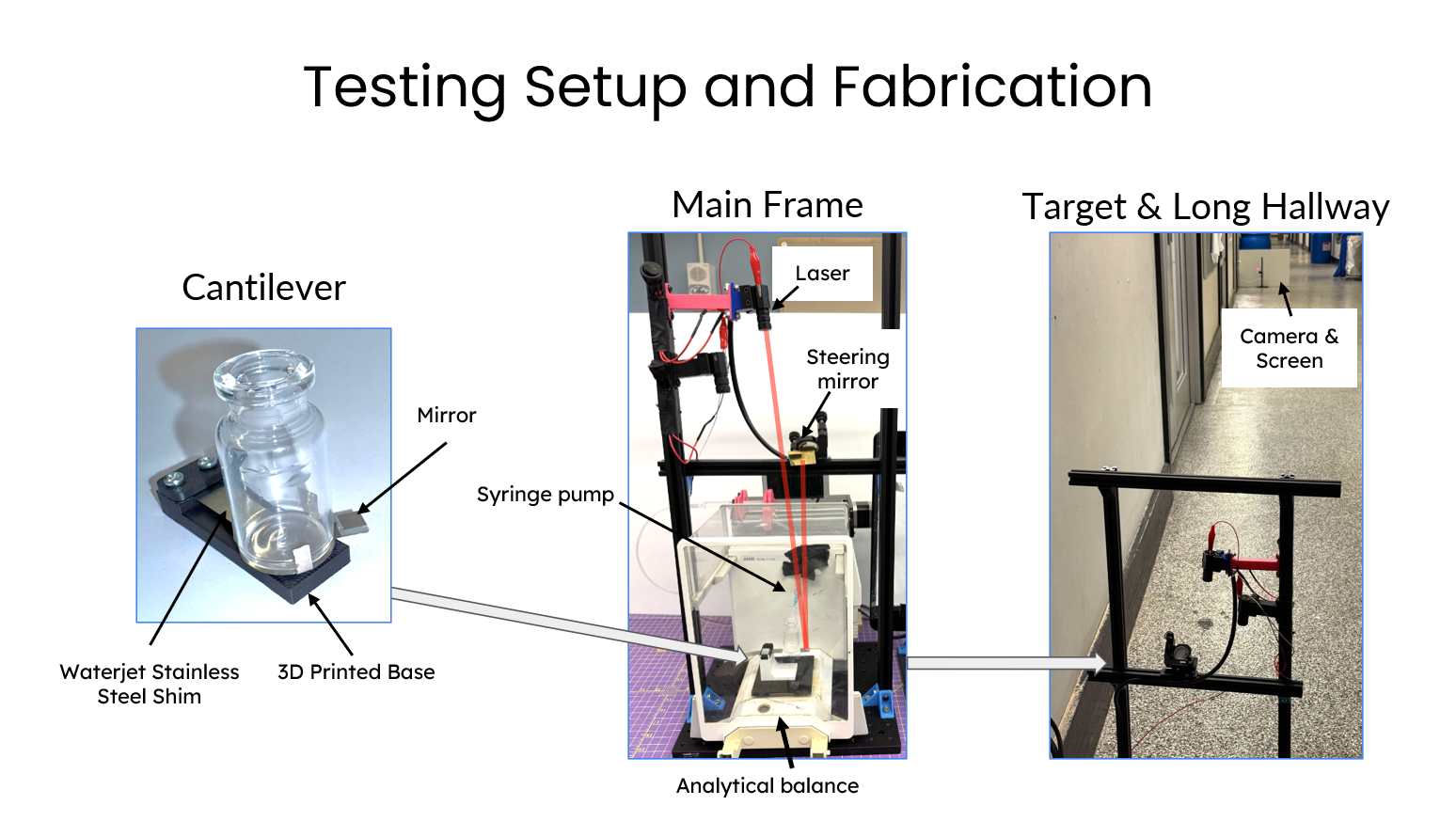 Testing Setup and Fabrication

Cantilever

Mirror

Waterjet Stainless Steel Shim

3D Printed Base

Main Frame

Laser

Steering mirror

Syringe pump

Analytical balance

Target & Long Hallway

Camera & Screen